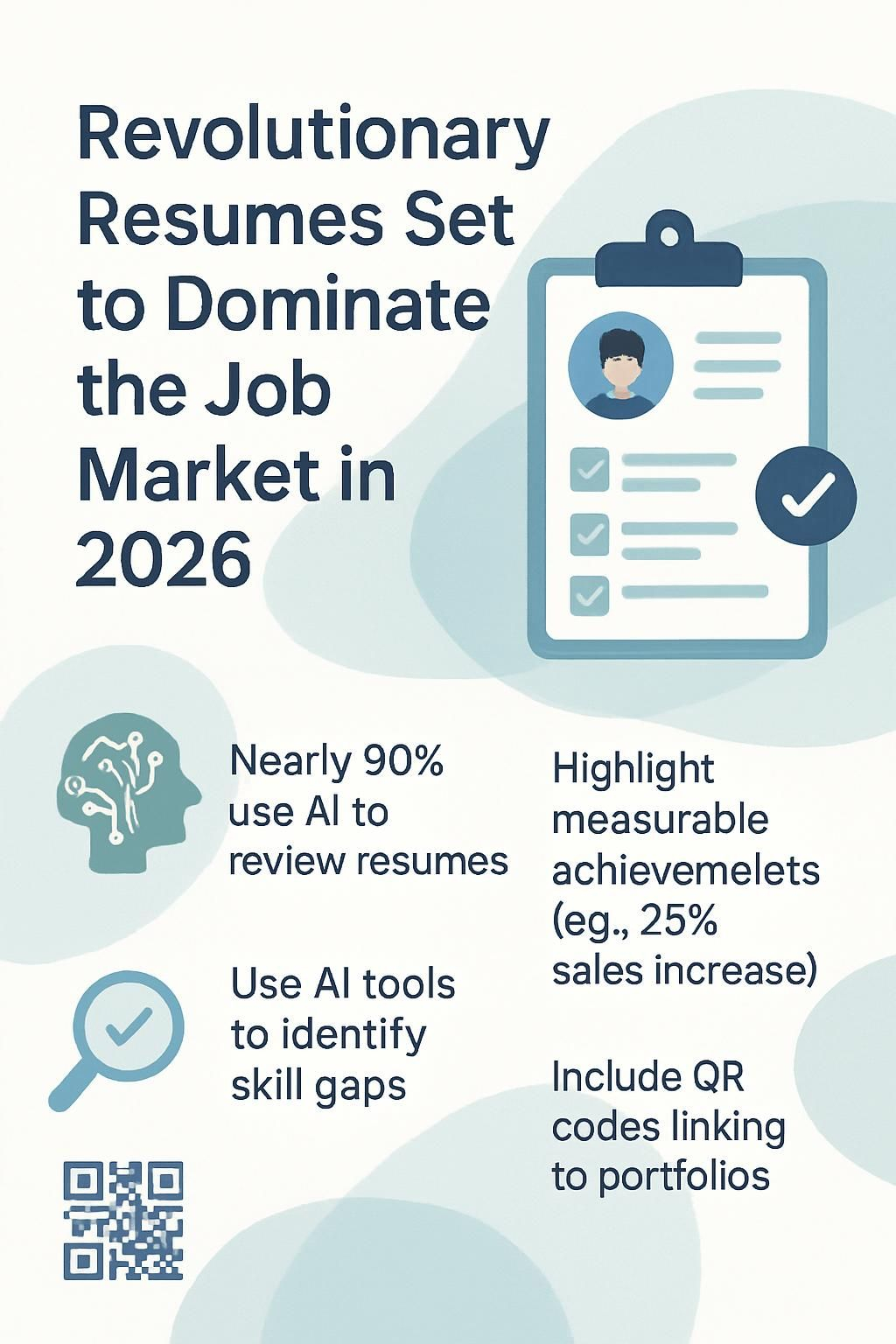 Revolutionary Resumes Set to Dominate the Job Market in 2026

Nearly 90% use AI to review resumes

Use AI tools to identify skill gaps

Highlight measurable achievemelets (eg., 25% sales increase)

Include QR codes linking to portfolios