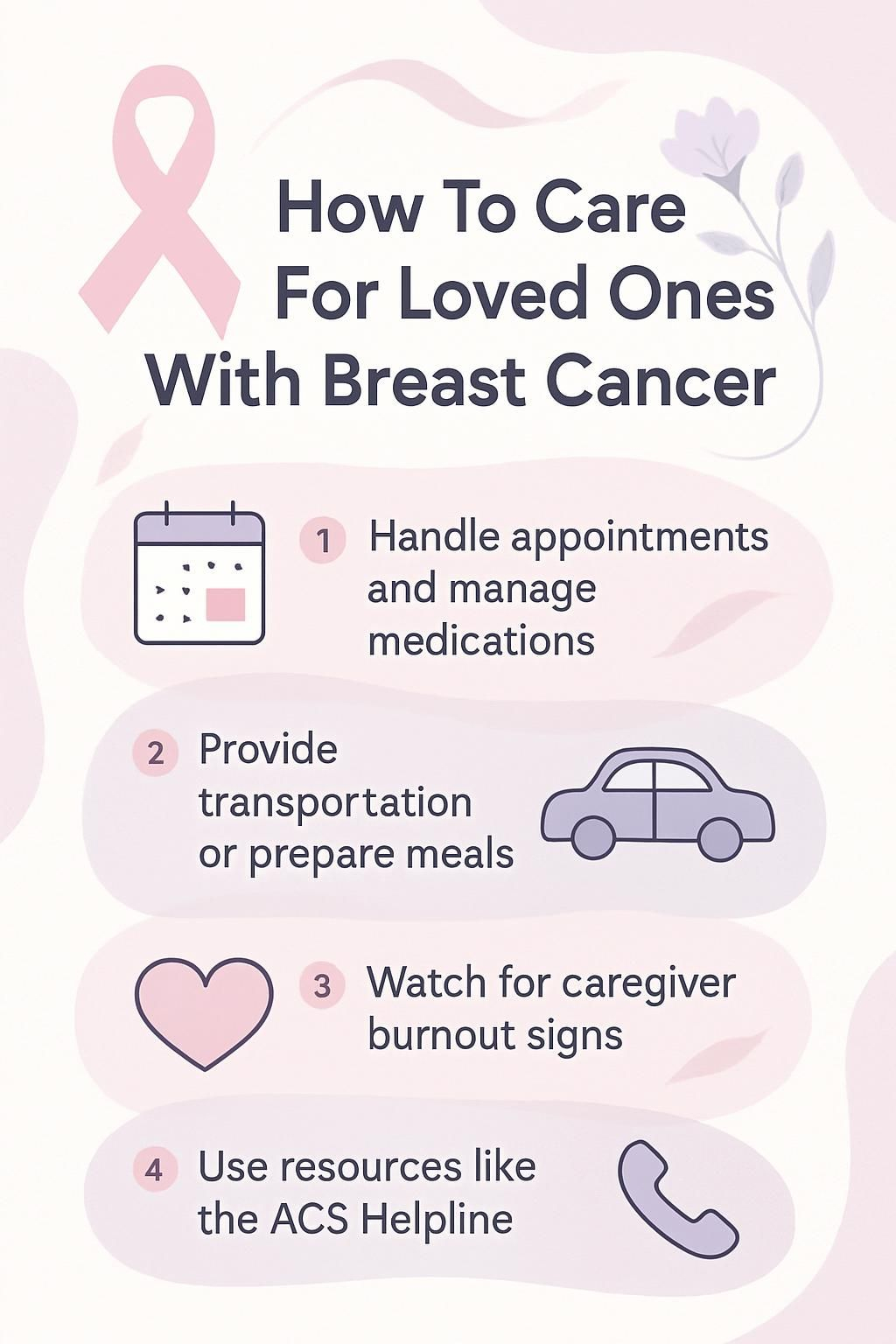 How To Care For Loved Ones With Breast Cancer

1 Handle appointments and manage medications

2 Provide transportation or prepare meals

3 Watch for caregiver burnout signs

4 Use resources like the ACS Helpline