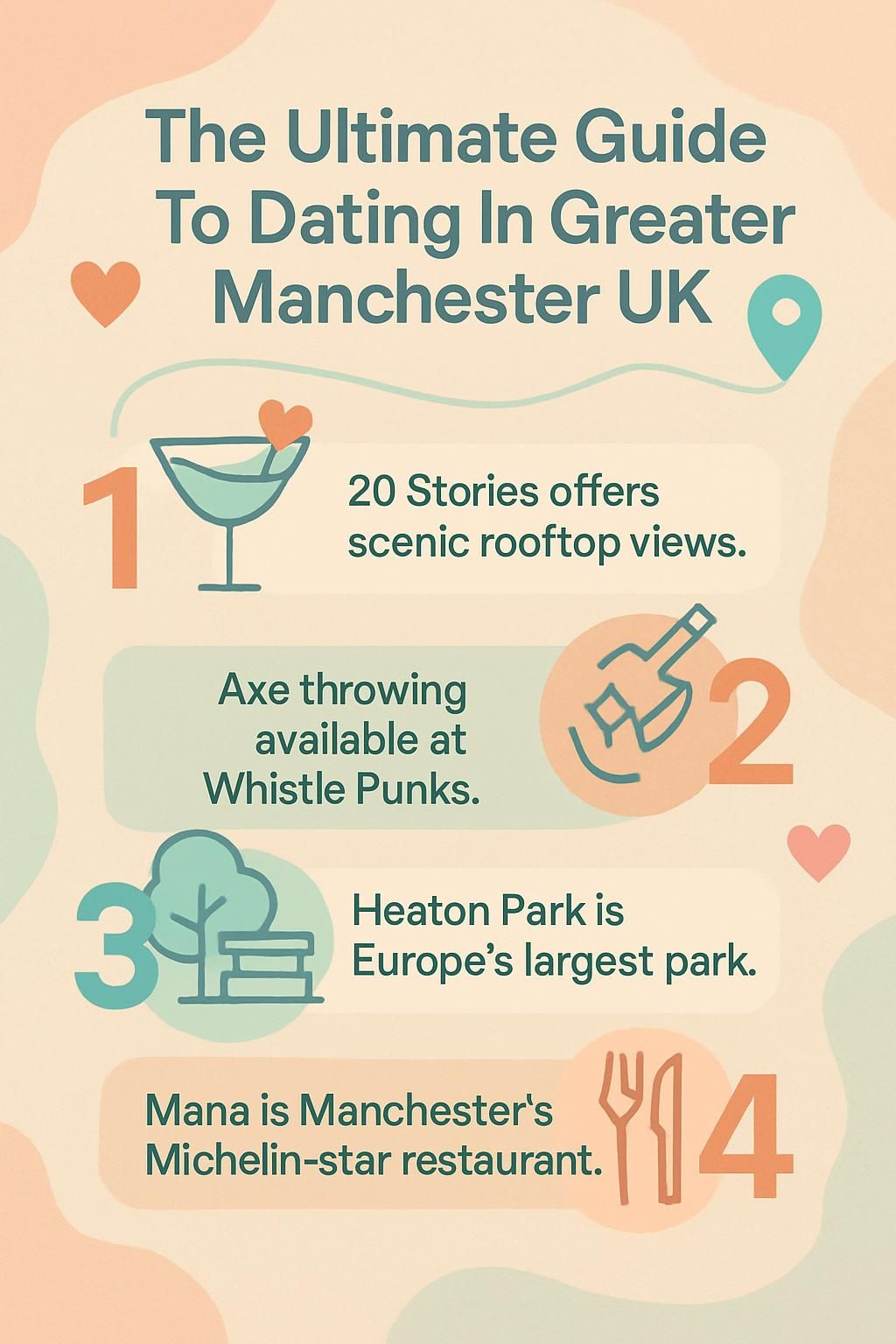 The Ultimate Guide To Dating In Greater Manchester UK

1 20 Stories offers scenic rooftop views.

Axe throwing available at Whistle Punks. 2

3 Heaton Park is Europe's largest park.

Mana is Manchester's Michelin-star restaurant. 4