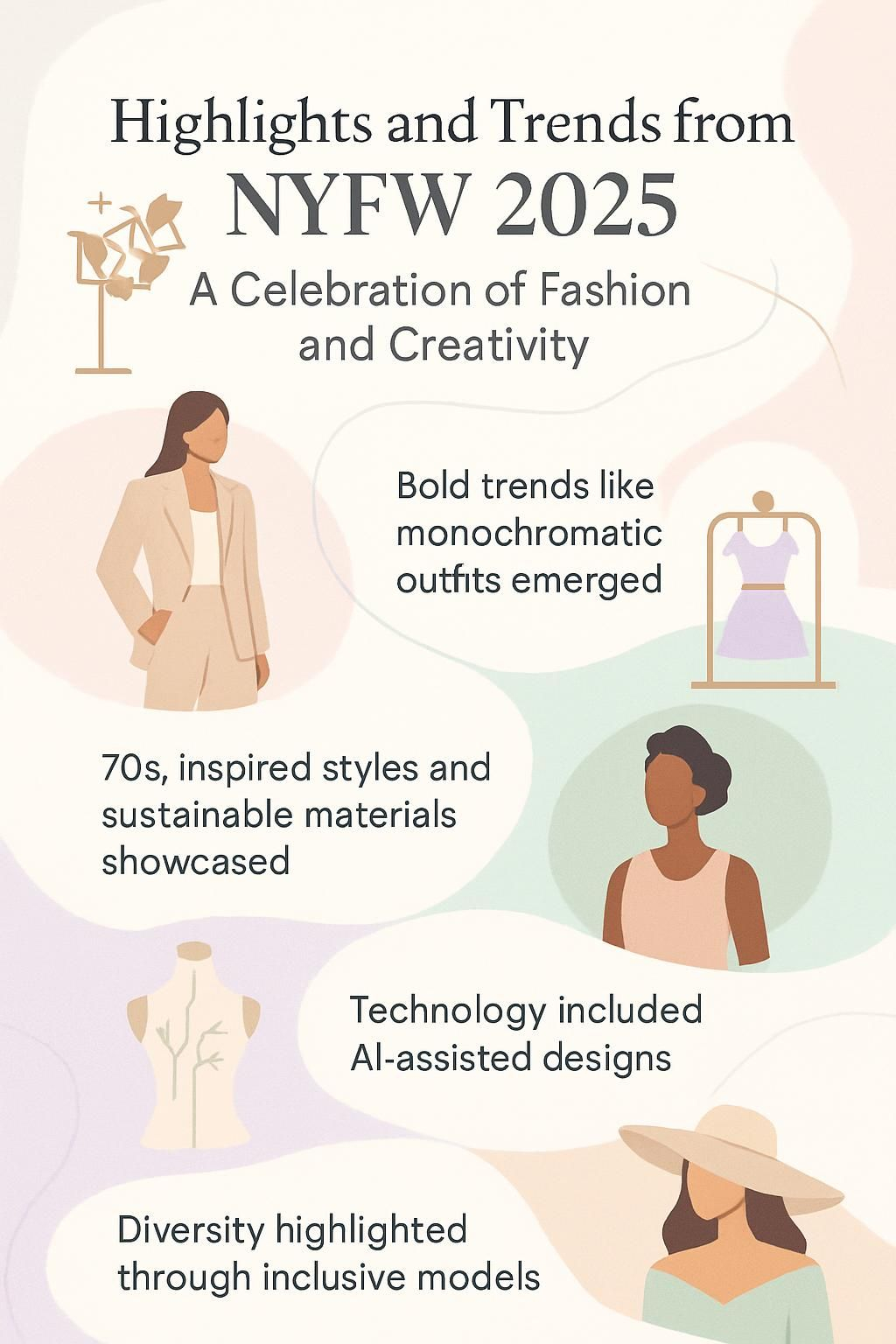 Highlights and Trends from
NYFW 2025

A Celebration of Fashion and Creativity

Bold trends like monochromatic outfits emerged

70s, inspired styles and sustainable materials showcased

Technology included AI-assisted designs

Diversity highlighted through inclusive models