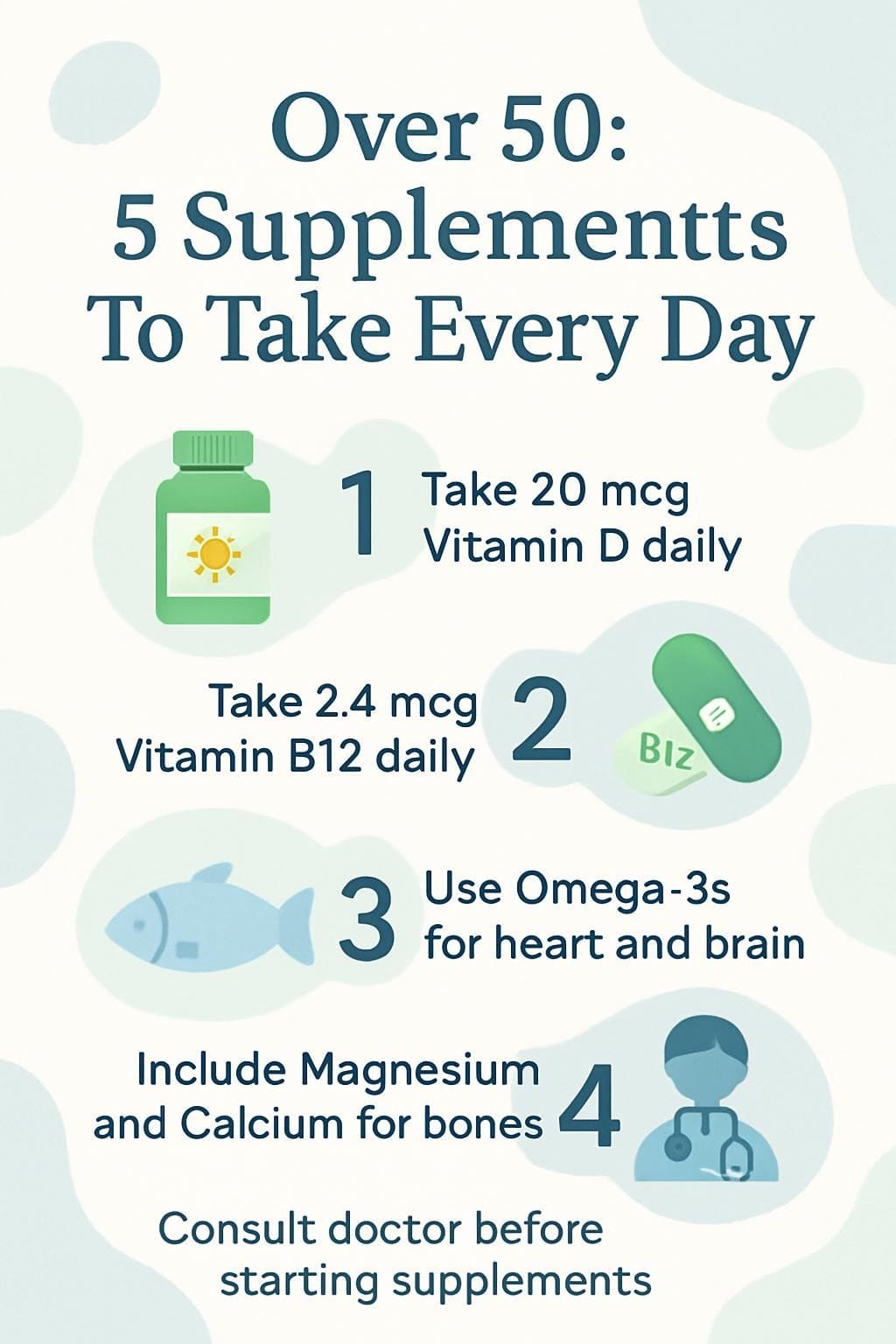 Over 50:
5 Supplementts
To Take Every Day

1 Take 20 mcg Vitamin D daily

Take 2.4 mcg Vitamin B12 daily 2

BIz

3 Use Omega-3s for heart and brain

Include Magnesium and Calcium for bones 4

Consult doctor before starting supplements