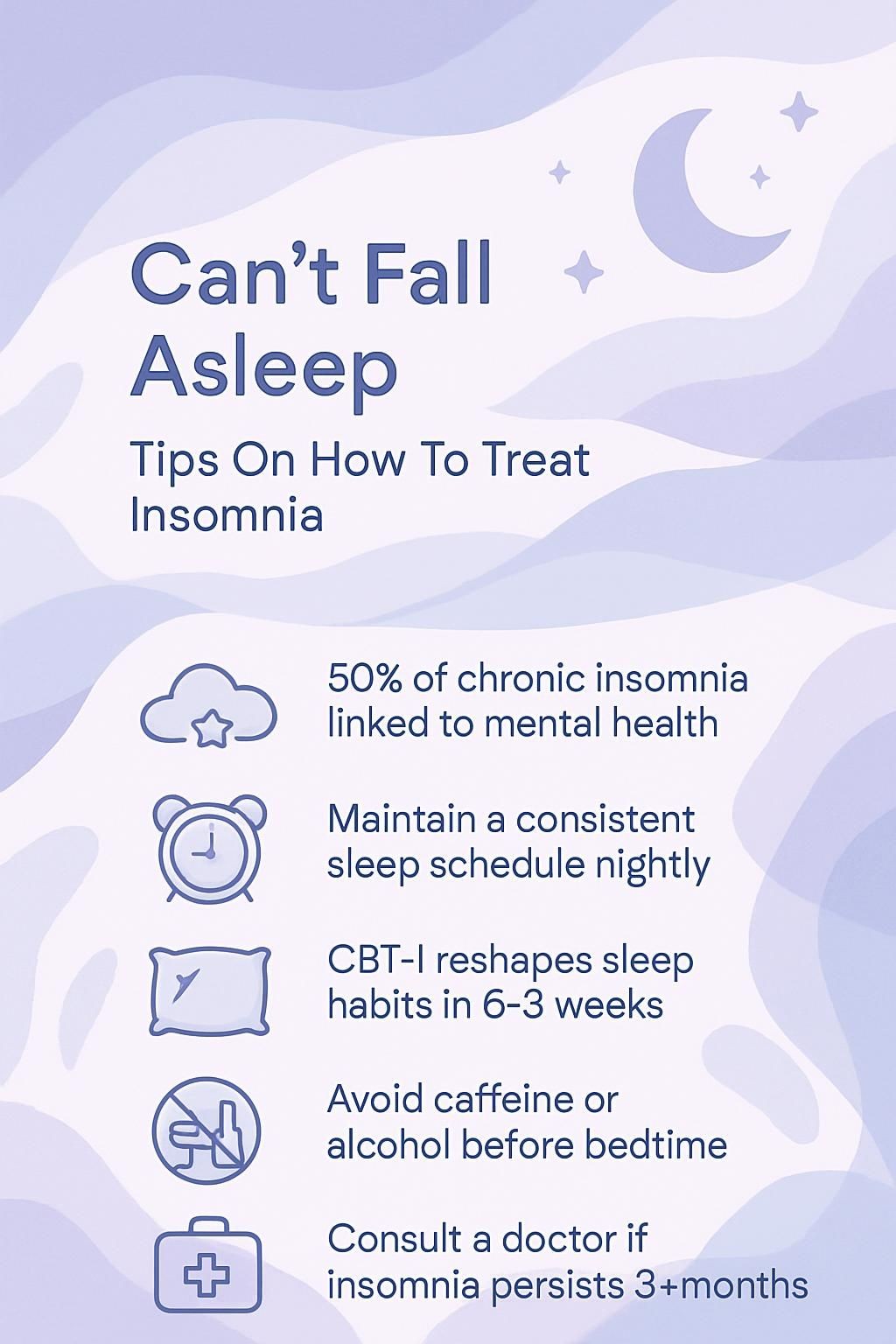 Can’t Fall Asleep

Tips On How To Treat Insomnia

50% of chronic insomnia linked to mental health

Maintain a consistent sleep schedule nightly

CBT-I reshapes sleep habits in 6-3 weeks

Avoid caffeine or alcohol before bedtime

Consult a doctor if insomnia persists 3+months